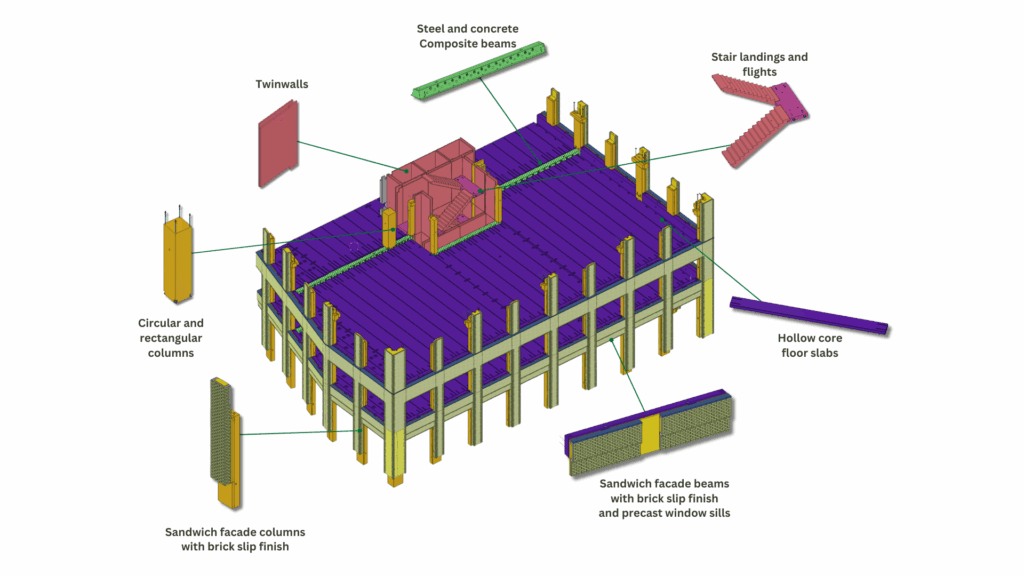 Steel and concrete Composite beams

Stair landings and flights

Twinwalls

Circular and rectangular columns

Hollow core floor slabs

Sandwich facade beams with brick slip finish and precast window sills

Sandwich facade columns with brick slip finish